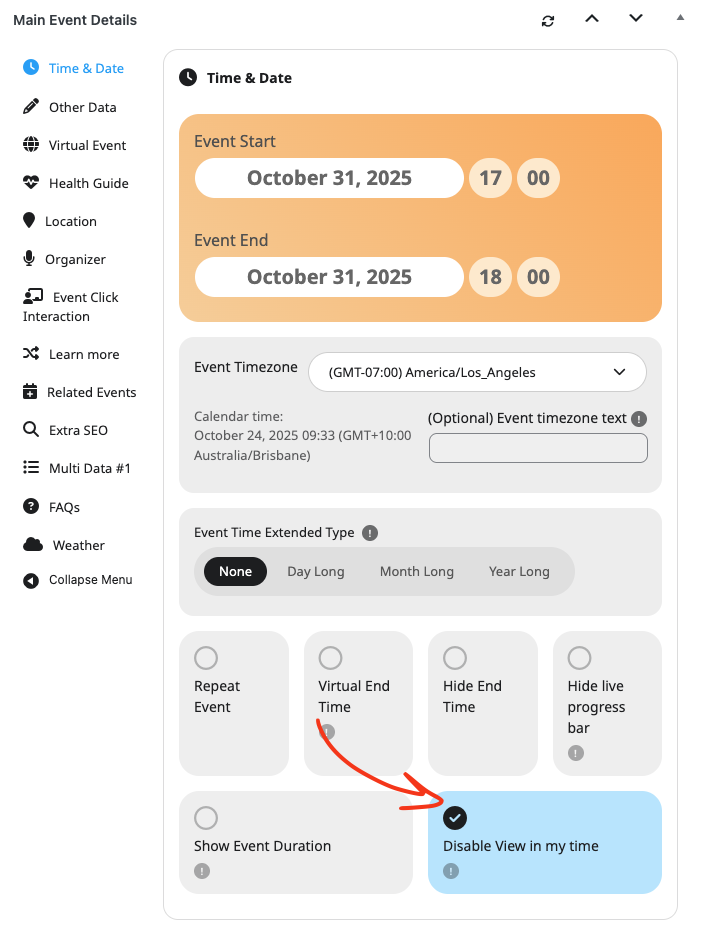 Main Event Details

Time & Date
Other Data
Virtual Event
Health Guide
Location
Organizer
Event Click Interaction
Learn more
Related Events
Extra SEO
Multi Data #1
FAQs
Weather
Collapse Menu

Time & Date

Event Start
October 31, 2025 17 00

Event End
October 31, 2025 18 00

Event Timezone
(GMT-07:00) America/Los_Angeles

Calendar time:
October 24, 2025 09:33 (GMT+10:00 Australia/Brisbane)

(Optional) Event timezone text

Event Time Extended Type
None Day Long Month Long Year Long

Repeat Event
Virtual End Time
Hide End Time
Hide live progress bar
Show Event Duration
Disable View in my time